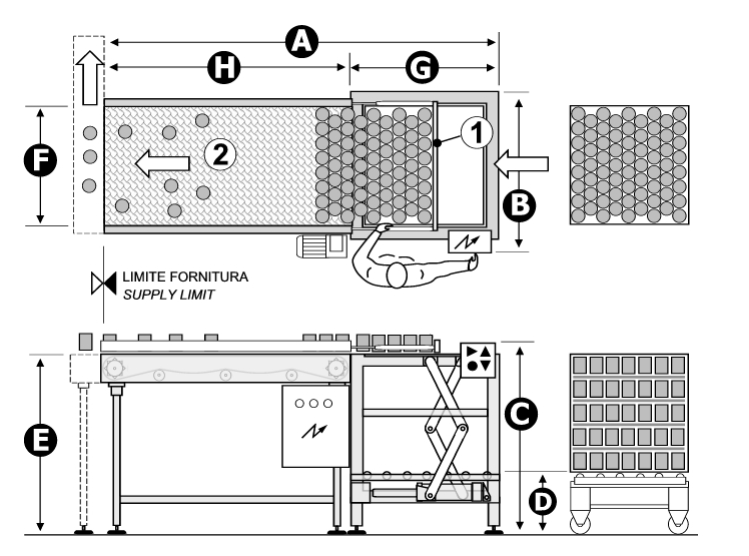 A
H
G
F
2
1
B
LIMITE FORNITURA
SUPPLY LIMIT
E
C
D